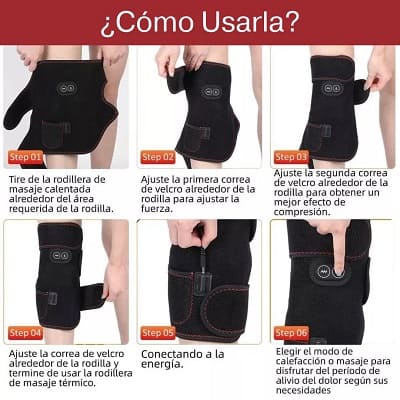 ¿Cómo Usarla?

Step 01

Tire de la rodillera de masaje calentada alrededor del área requerida de la rodilla.

Step 02

Ajuste la primera correa de velcro alrededor de la rodilla para ajustar la fuerza.

Step 03

Ajuste la segunda correa de velcro alrededor de la rodilla para obtener un mejor efecto de compresión.

Step 04

Ajuste la correa de velcro alrededor de la rodilla y termine de usar la rodillera de masaje térmico.

Step 05

Conectando a la energía.

Step 06

Elegir el modo de calefacción o masaje para disfrutar del período de alivio del dolor según sus necesidades